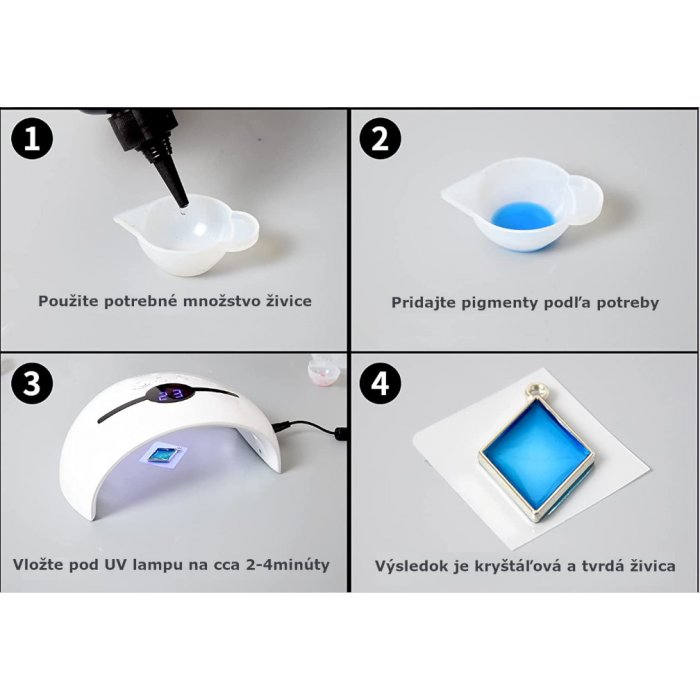 1

Použite potrebné množstvo živice

2

Pridajte pigmenty podľa potreby

3

23

Vložte pod UV lampu na cca 2-4minúty

4

Výsledok je kryštáľová a tvrdá živica